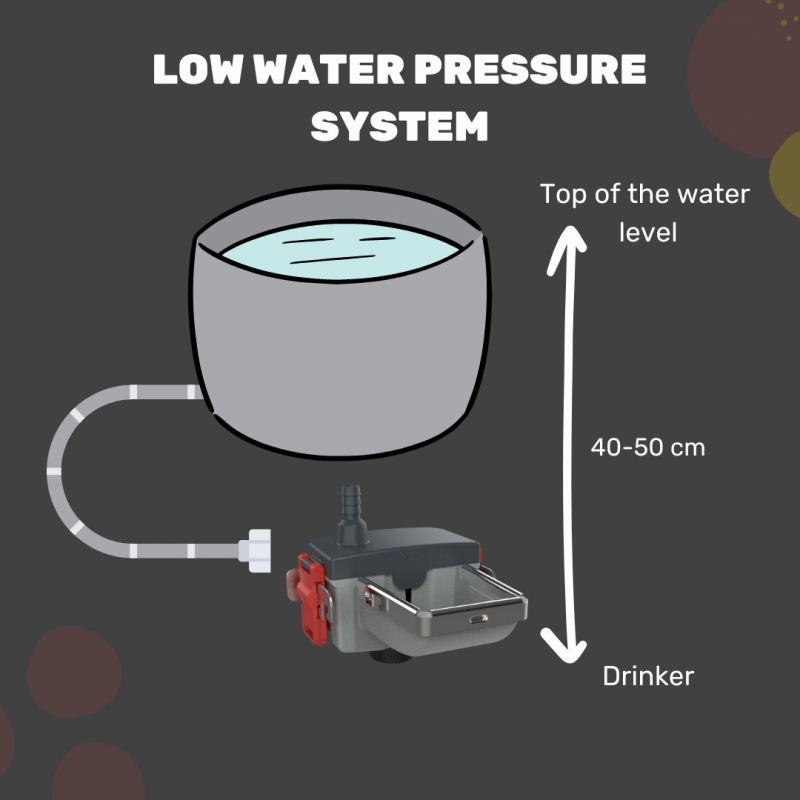 LOW WATER PRESSURE SYSTEM

Top of the water level

40-50 cm

Drinker